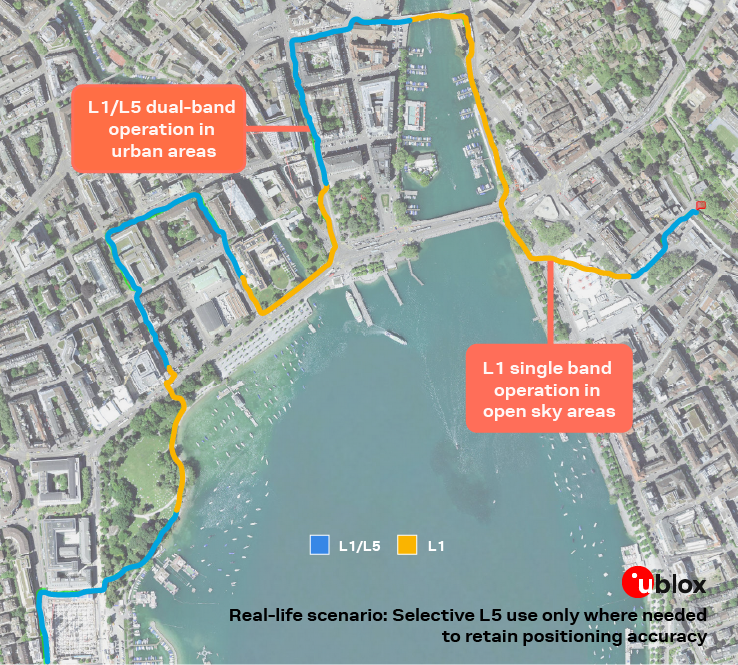 L1/L5 dual-band operation in urban areas

L1 single band operation in open sky areas

L1/L5 L1

ublox

Real-life scenario: Selective L5 use only where needed to retain positioning accuracy