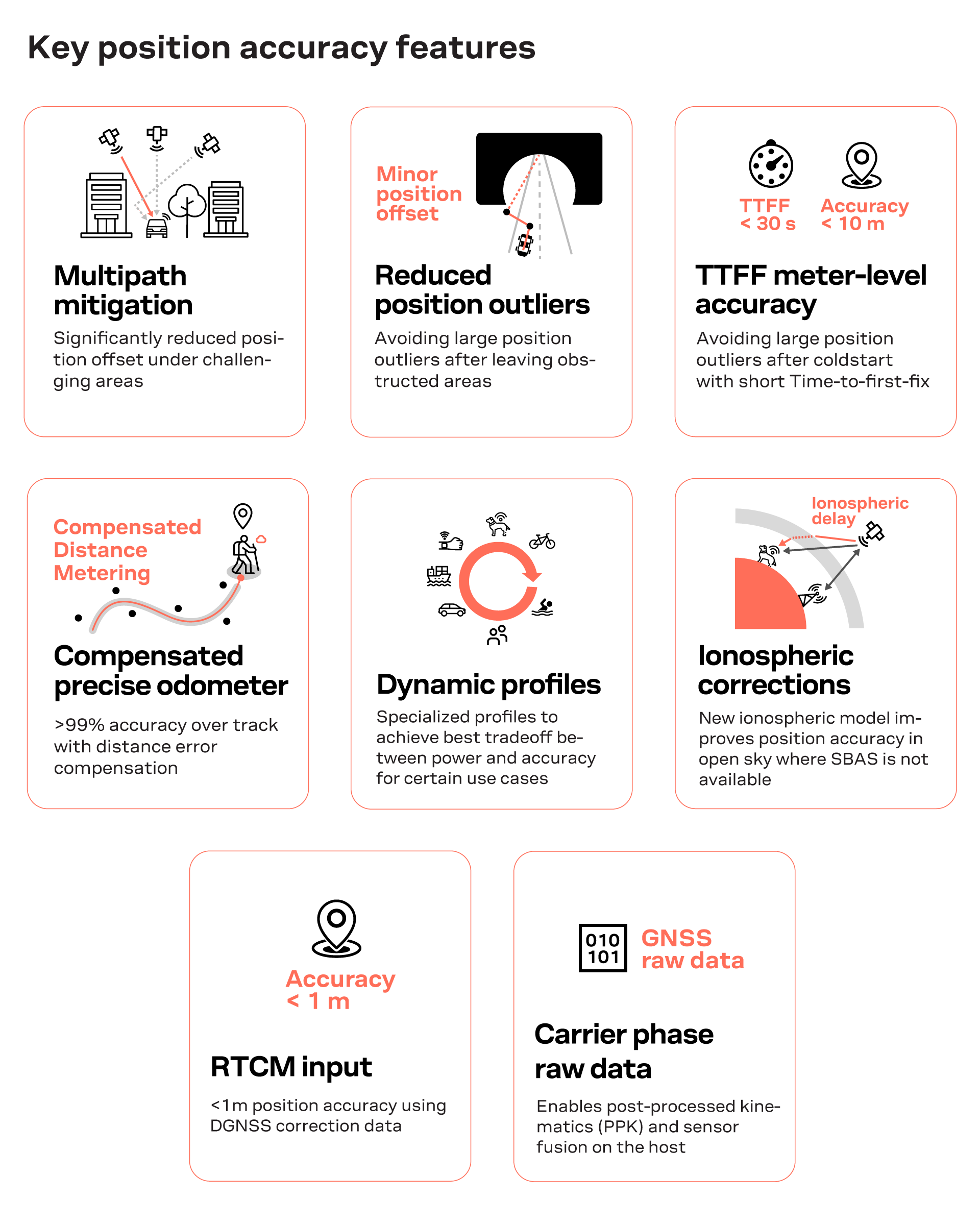 Key position accuracy features

Multipath mitigation

Significantly reduced position offset under challenging areas

Minor position offset

Reduced position outliers

Avoiding large position outliers after leaving obstructed areas

TTFF < 30 s

Accuracy < 10 m

TTFF meter-level accuracy

Avoiding large position outliers after coldstart with short Time-to-first-fix

Compensated Distance Metering

Compensated precise odometer

>99% accuracy over track with distance error compensation

Dynamic profiles

Specialized profiles to achieve best tradeoff between power and accuracy for certain use cases

Ionospheric delay

Ionospheric corrections

New ionospheric model improves position accuracy in open sky where SBAS is not available

Accuracy < 1 m

RTCM input

<1m position accuracy using DGNSS correction data

010
101

GNSS raw data

Carrier phase raw data

Enables post-processed kinematics (PPK) and sensor fusion on the host